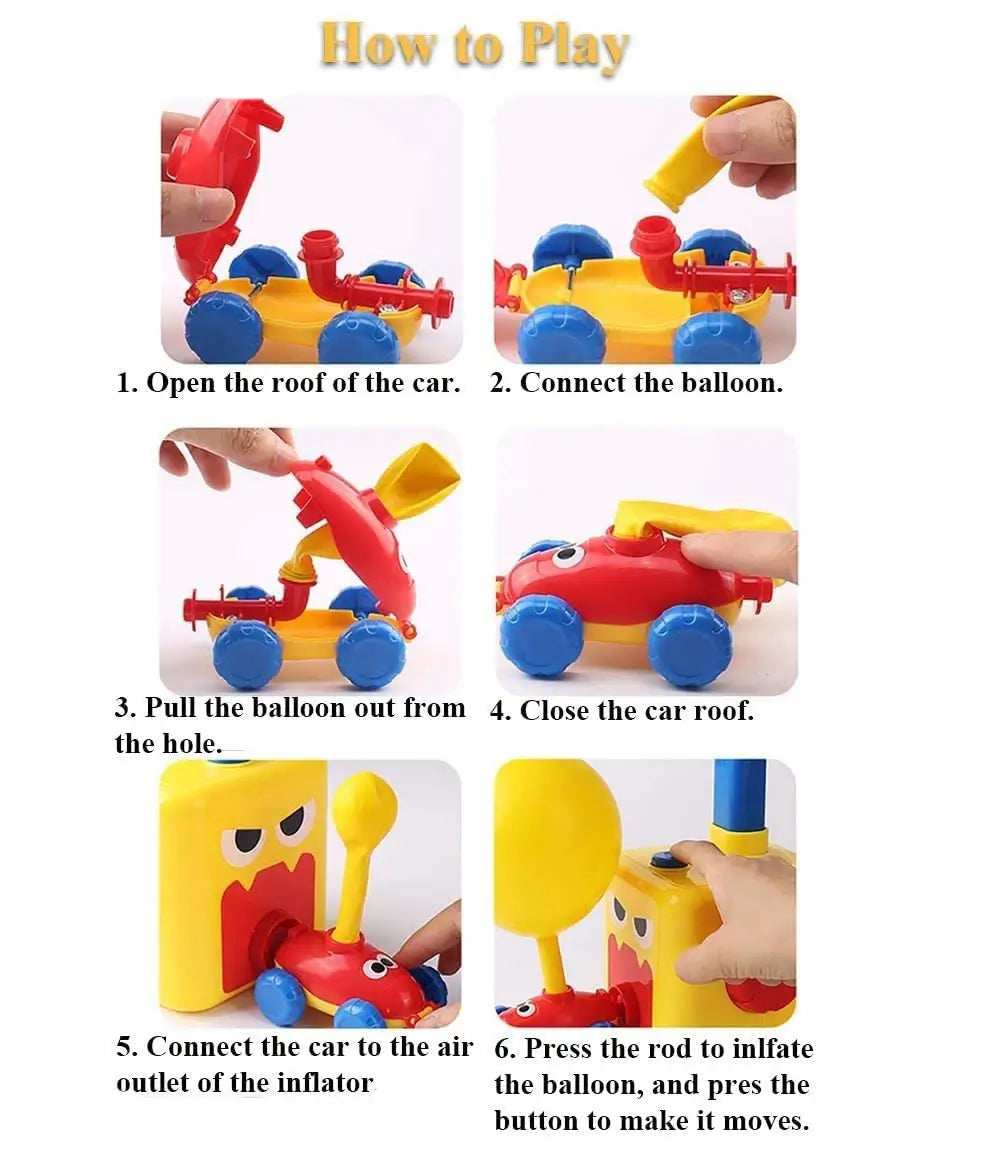 How to Play

1. Open the roof of the car.

2. Connect the balloon.

3. Pull the balloon out from the hole.

4. Close the car roof.

5. Connect the car to the air outlet of the inflator

6. Press the rod to inlfate the balloon, and pres the button to make it moves.