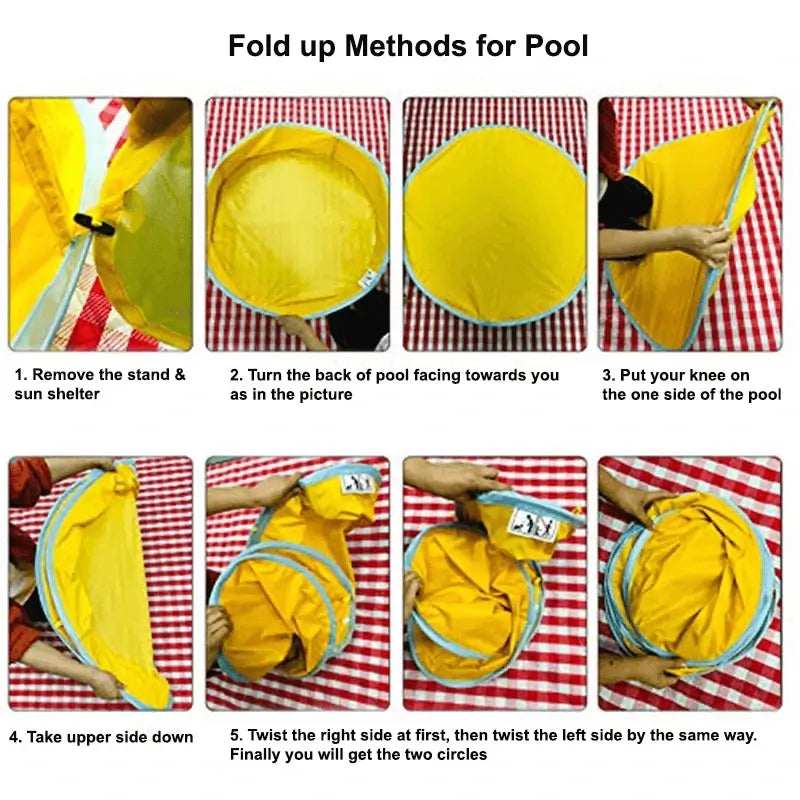 Fold up Methods for Pool

1. Remove the stand & sun shelter

2. Turn the back of pool facing towards you as in the picture

3. Put your knee on the one side of the pool

4. Take upper side down

5. Twist the right side at first, then twist the left side by the same way. Finally you will get the two circles